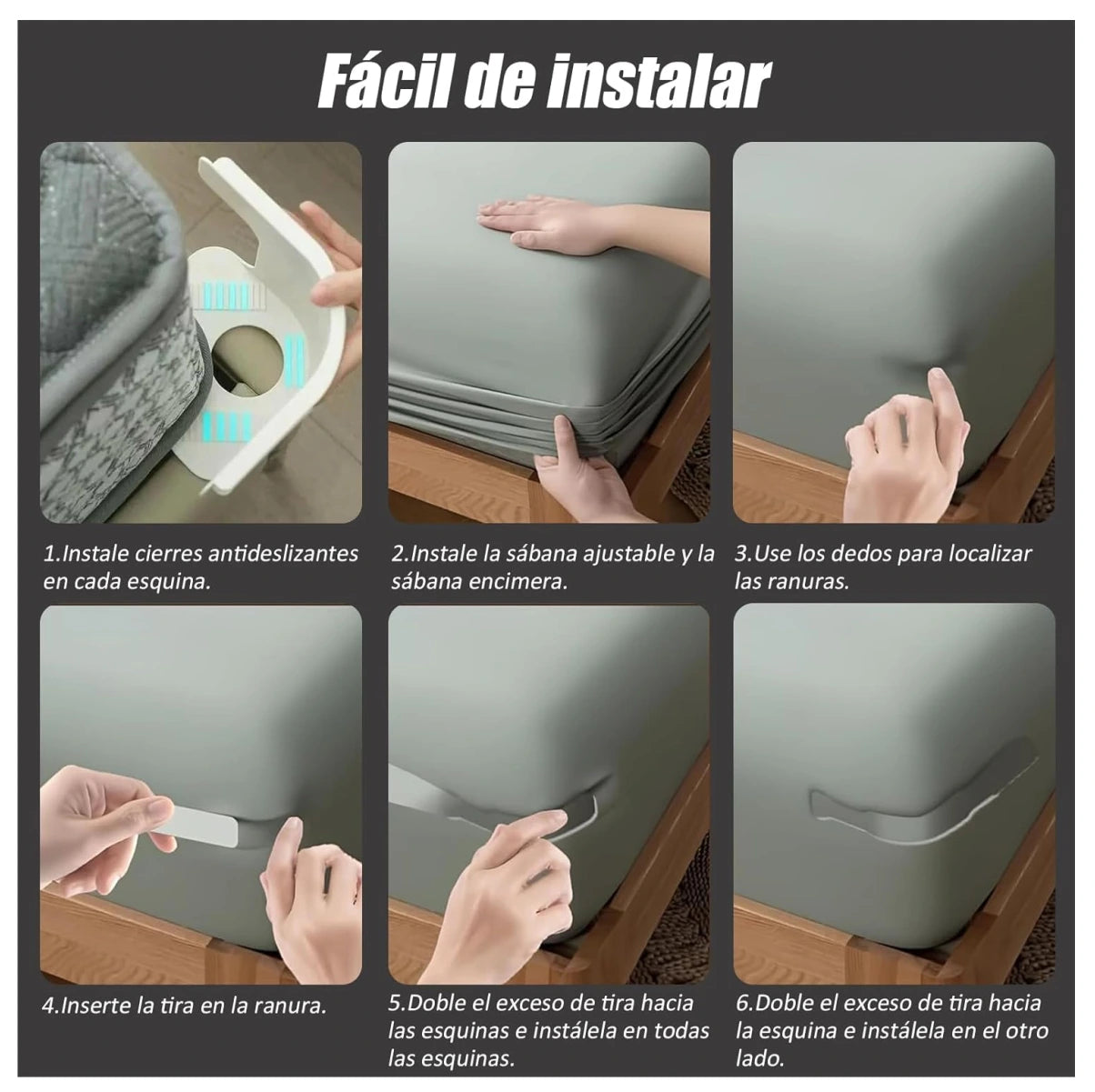 Fácil de instalar

1.Instale cierres antideslizantes en cada esquina.

2.Instale la sábana ajustable y la sábana encimera.

3.Use los dedos para localizar las ranuras.

4.Inserte la tira en la ranura.

5.Doble el exceso de tira hacia las esquinas e instálela en todas las esquinas.

6.Doble el exceso de tira hacia la esquina e instálela en el otro lado.