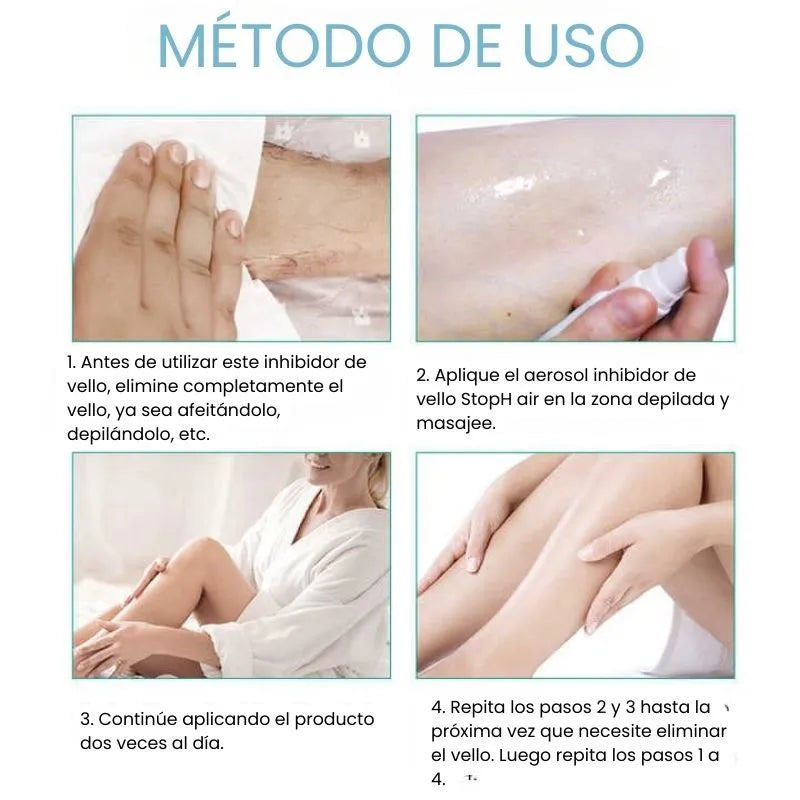 MÉTODO DE USO

1. Antes de utilizar este inhibidor de vello, elimine completamente el vello, ya sea afeitándolo, depilándolo, etc.

2. Aplique el aerosol inhibidor de vello StopH air en la zona depilada y masajee.

3. Continúe aplicando el producto dos veces al día.

4. Repita los pasos 2 y 3 hasta la próxima vez que necesite eliminar el vello. Luego repita los pasos 1 a 4.