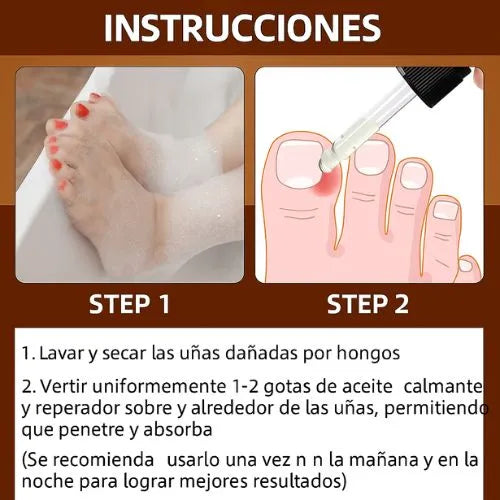 INSTRUCCIONES

STEP 1

STEP 2

1. Lavar y secar las uñas dañadas por hongos

2. Vertir uniformemente 1-2 gotas de aceite calmante y reperador sobre y alrededor de las uñas, permitiendo que penetre y absorba

(Se recomienda usarlo una vez n n la mañana y en la noche para lograr mejores resultados)