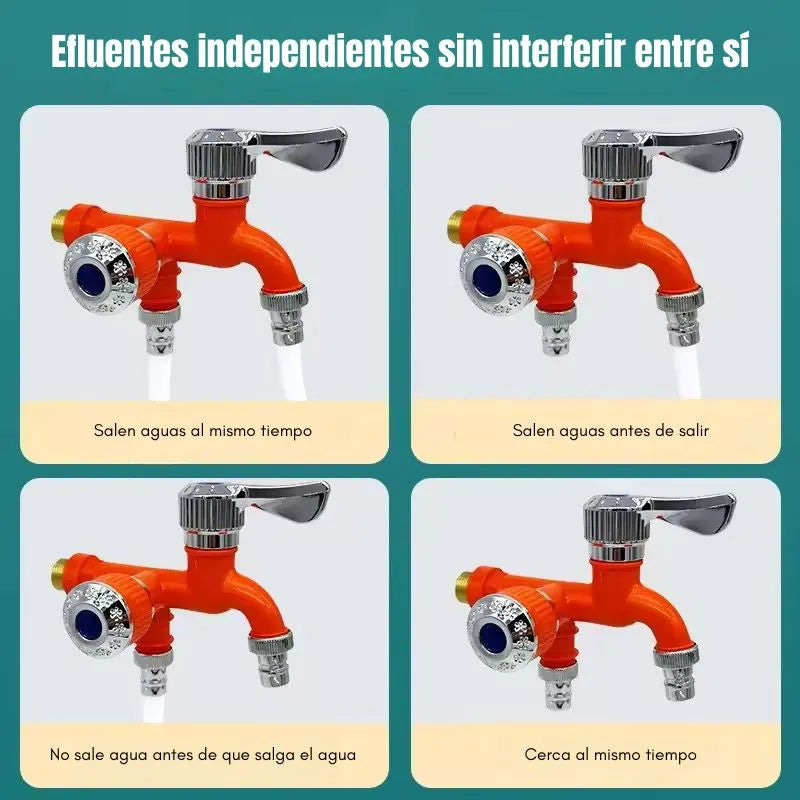 Efluentes independientes sin interferir entre sí

Salen aguas al mismo tiempo

Salen aguas antes de salir

No sale agua antes de que salga el agua

Cerca al mismo tiempo